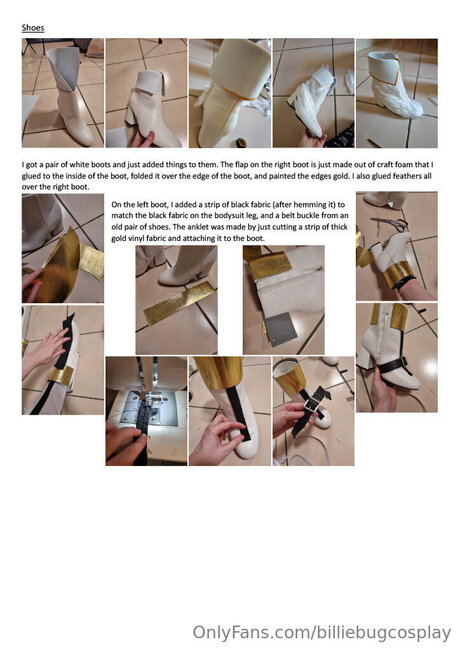 Shoes

I got a pair of white boots and just added things to them. The flap on the right boot is just made out of craft foam that I glued to the inside of the boot, folded it over the edge of the boot, and painted the edges gold. I also glued feathers all over the right boot.

On the left boot, I added a strip of black fabric (after hemming it) to match the black fabric on the bodysuit leg, and a belt buckle from an old pair of shoes. The anklet was made by just cutting a strip of thick gold vinyl fabric and attaching it to the boot.

OnlyFans.com/billiebugcosplay